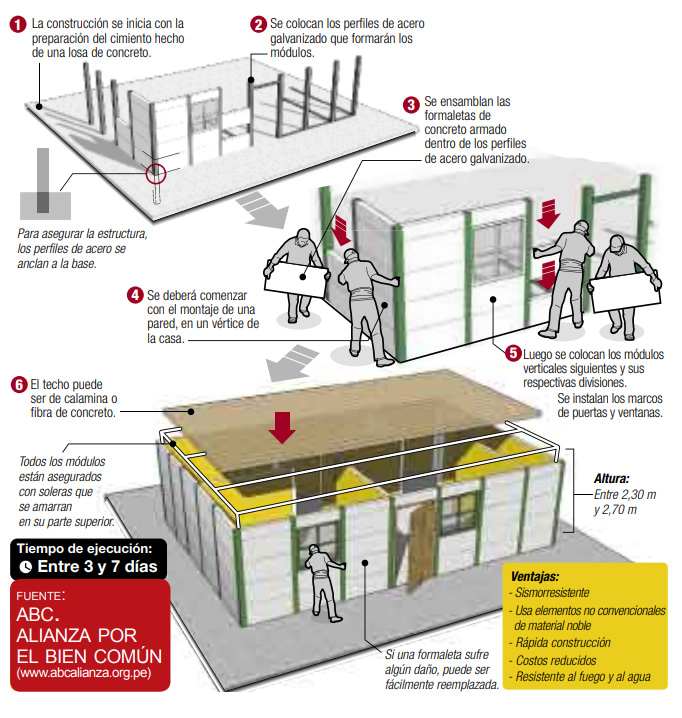 1 La construcción se inicia con la preparación del cimiento hecho de una losa de concreto.

2 Se colocan los perfiles de acero galvanizado que formarán los módulos.

3 Se ensamblan las formaletas de concreto armado dentro de los perfiles de acero galvanizado.

Para asegurar la estructura, los perfiles de acero se anclan a la base.

4 Se deberá comenzar con el montaje de una pared, en un vértice de la casa.

5 Luego se colocan los módulos verticales siguientes y sus respectivas divisiones. Se instalan los marcos de puertas y ventanas.

6 El techo puede ser de calamina o fibra de concreto.

Todos los módulos están asegurados con soleras que se amarran en su parte superior.

Altura:
Entre 2,30 m y 2,70 m

Tiempo de ejecución:
Entre 3 y 7 días

FUENTE:
ABC.
ALIANZA POR EL BIEN COMÚN
(www.abcalianza.org.pe)

Si una formaleta sufre algún daño, puede ser fácilmente reemplazada.

Ventajas:
- Sismorresistente
- Usa elementos no convencionales de material noble
- Rápida construcción
- Costos reducidos
- Resistente al fuego y al agua